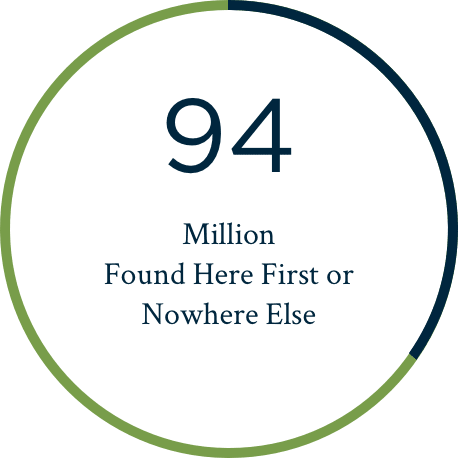 94

Million
Found Here First or Nowhere Else