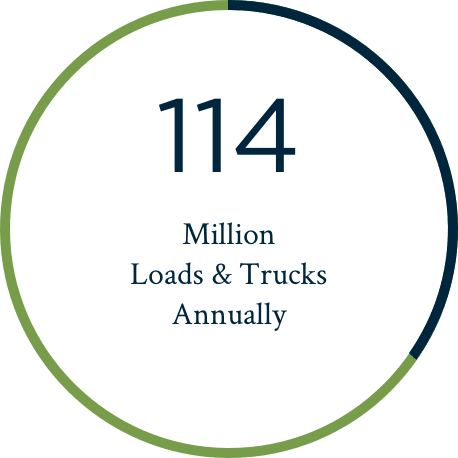 114

Million
Loads & Trucks
Annually